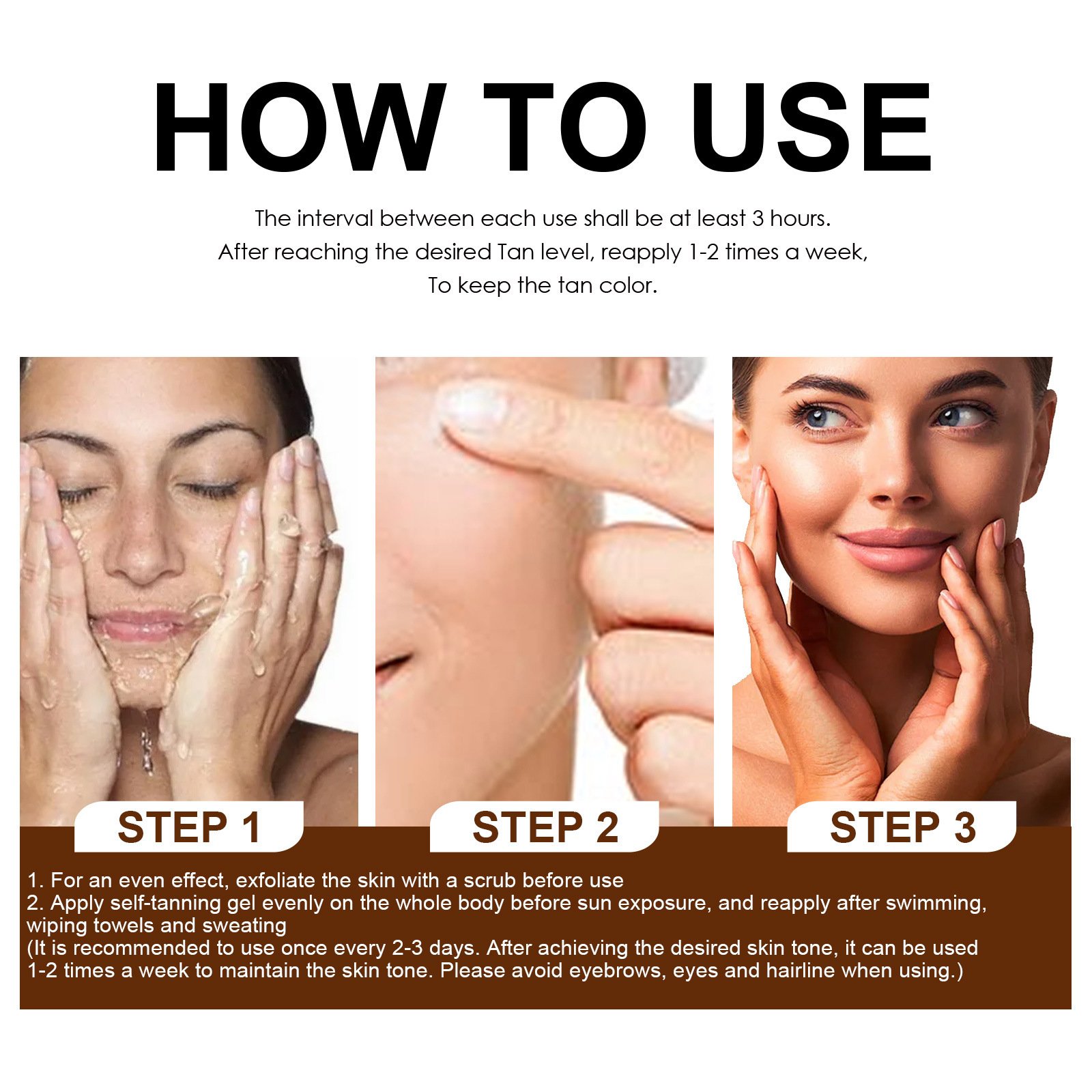 HOW TO USE

The interval between each use shall be at least 3 hours.
After reaching the desired Tan level, reapply 1-2 times a week,
To keep the tan color.

STEP 1

STEP 2

STEP 3

1. For an even effect, exfoliate the skin with a scrub before use
2. Apply self-tanning gel evenly on the whole body before sun exposure, and reapply after swimming, wiping towels and sweating
(It is recommended to use once every 2-3 days. After achieving the desired skin tone, it can be used 1-2 times a week to maintain the skin tone. Please avoid eyebrows, eyes and hairline when using.)